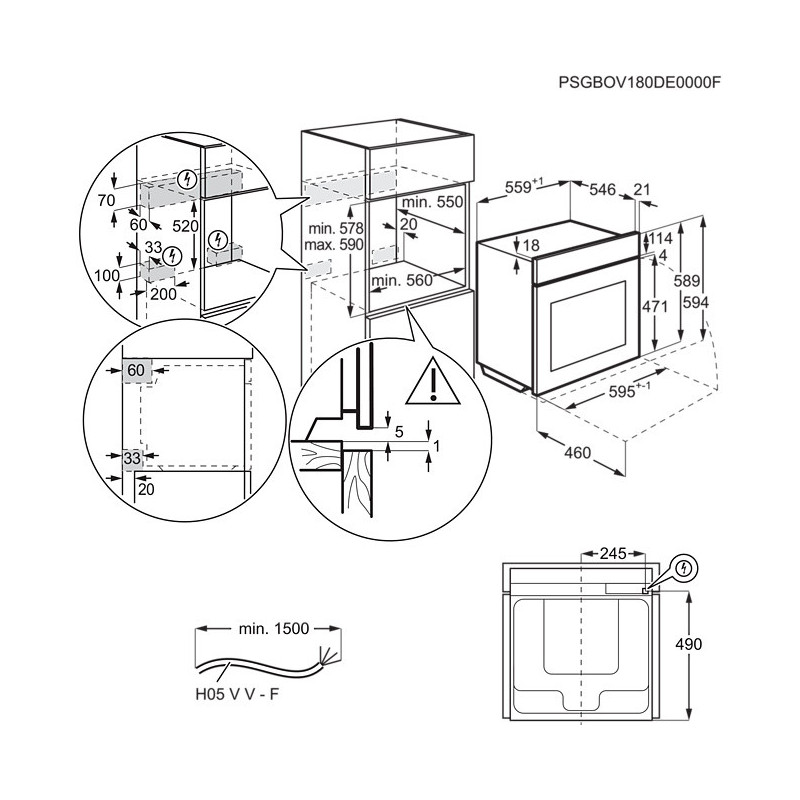 PSGBOV180DE0000F

70
60
520
33
100
200

min. 578
max. 590
min. 550
20
min. 560

$559^{+1}$
546
21
18
114
4
589
594
471
$595^{+-1}$
460

60
33
20

5
1

245
490

min. 1500
H05 V V - F