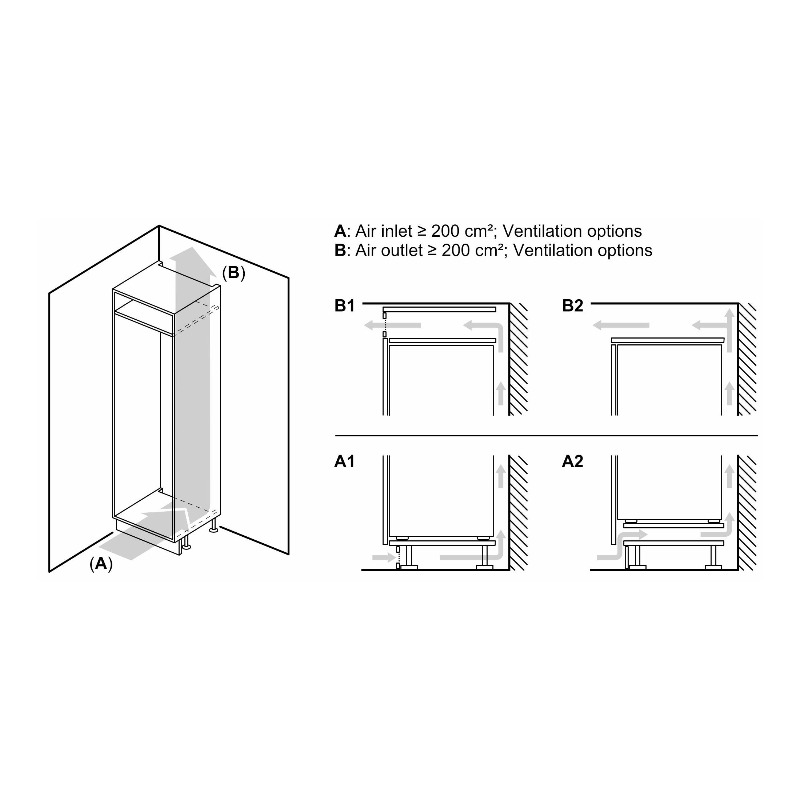 (B)

(A)

A: Air inlet ≥ 200 cm²; Ventilation options
B: Air outlet ≥ 200 cm²; Ventilation options

B1

B2

A1

A2