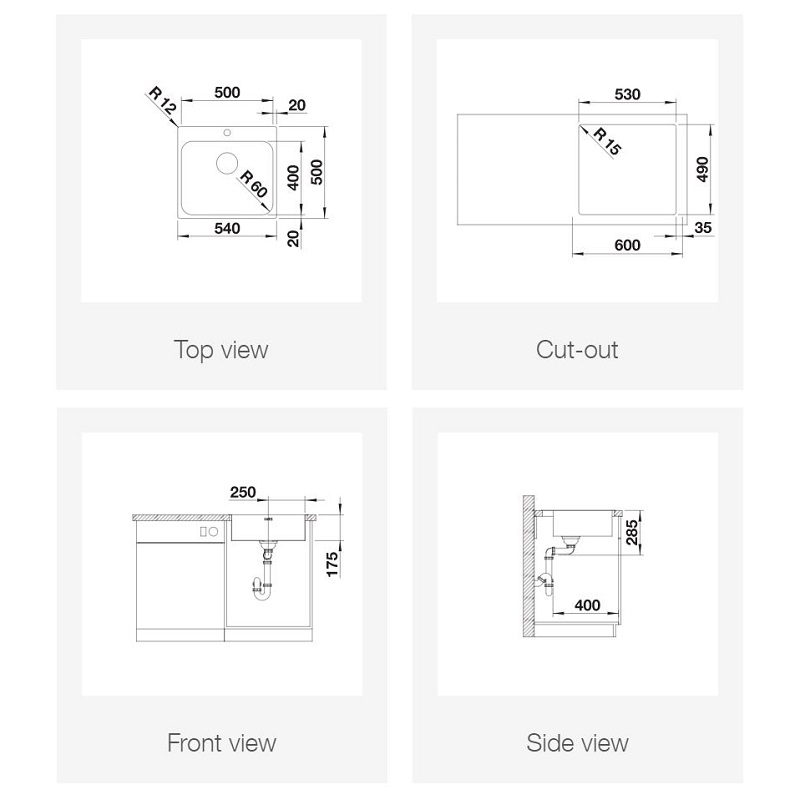 R 12
500
20
R 60
400
500
540
20

Top view

530
R 15
490
35
600

Cut-out

250
175

Front view

285
400

Side view